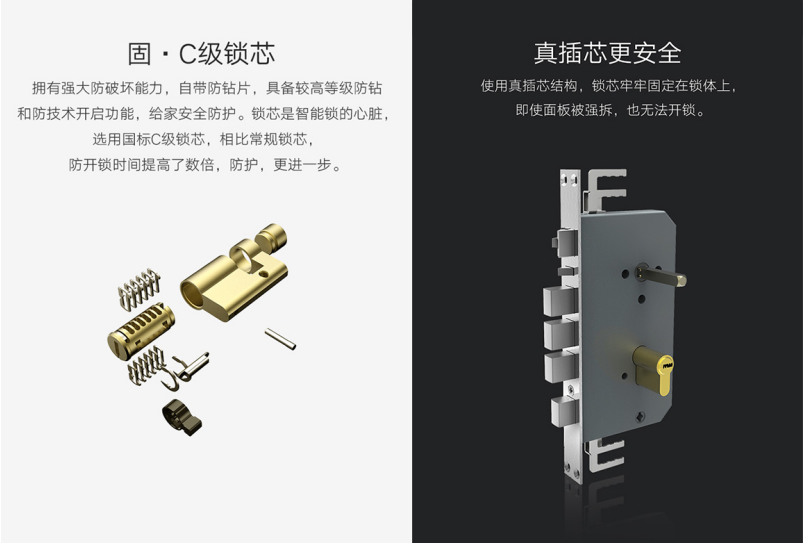 固 · C级锁芯

拥有强大防破坏能力，自带防钻片，具备较高等级防钻和防技术开启功能，给家安全防护。锁芯是智能锁的心脏，选用国标C级锁芯，相比常规锁芯，防开锁时间提高了数倍，防护，更进一步。

真插芯更安全

使用真插芯结构，锁芯牢牢固定在锁体上，即使面板被强拆，也无法开锁。