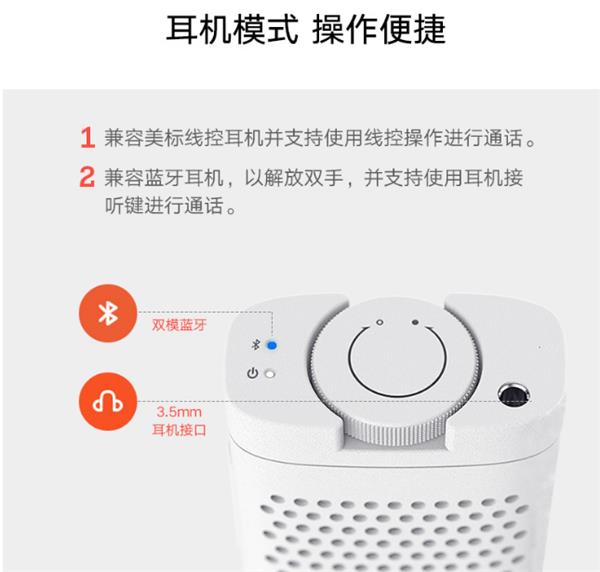 耳机模式 操作便捷

1 兼容美标线控耳机并支持使用线控操作进行通话。

2 兼容蓝牙耳机，以解放双手，并支持使用耳机接听键进行通话。

双模蓝牙

3.5mm
耳机接口